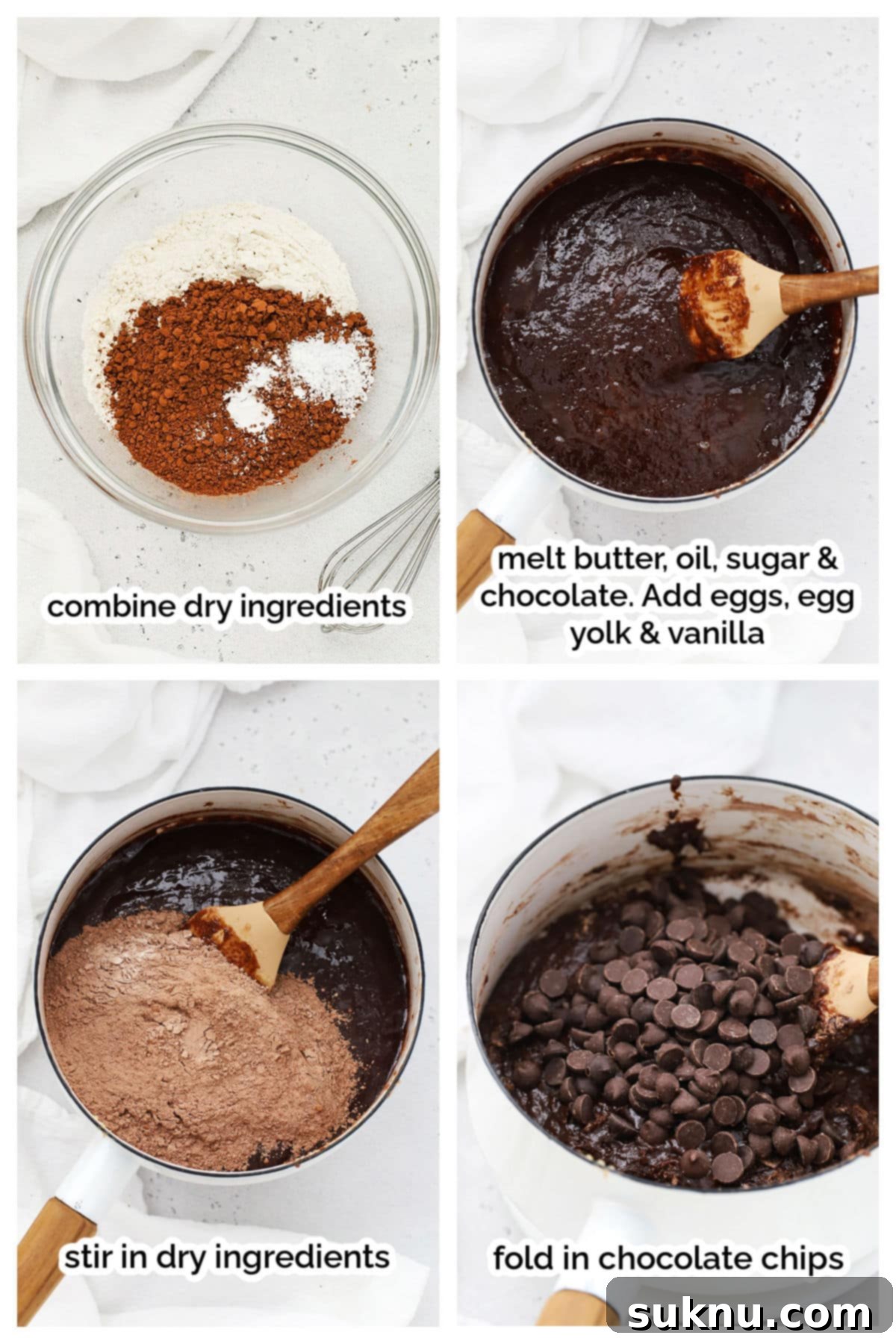 combine dry ingredients

melt butter, oil, sugar & chocolate. Add eggs, egg yolk & vanilla

stir in dry ingredients

fold in chocolate chips

suknu.com