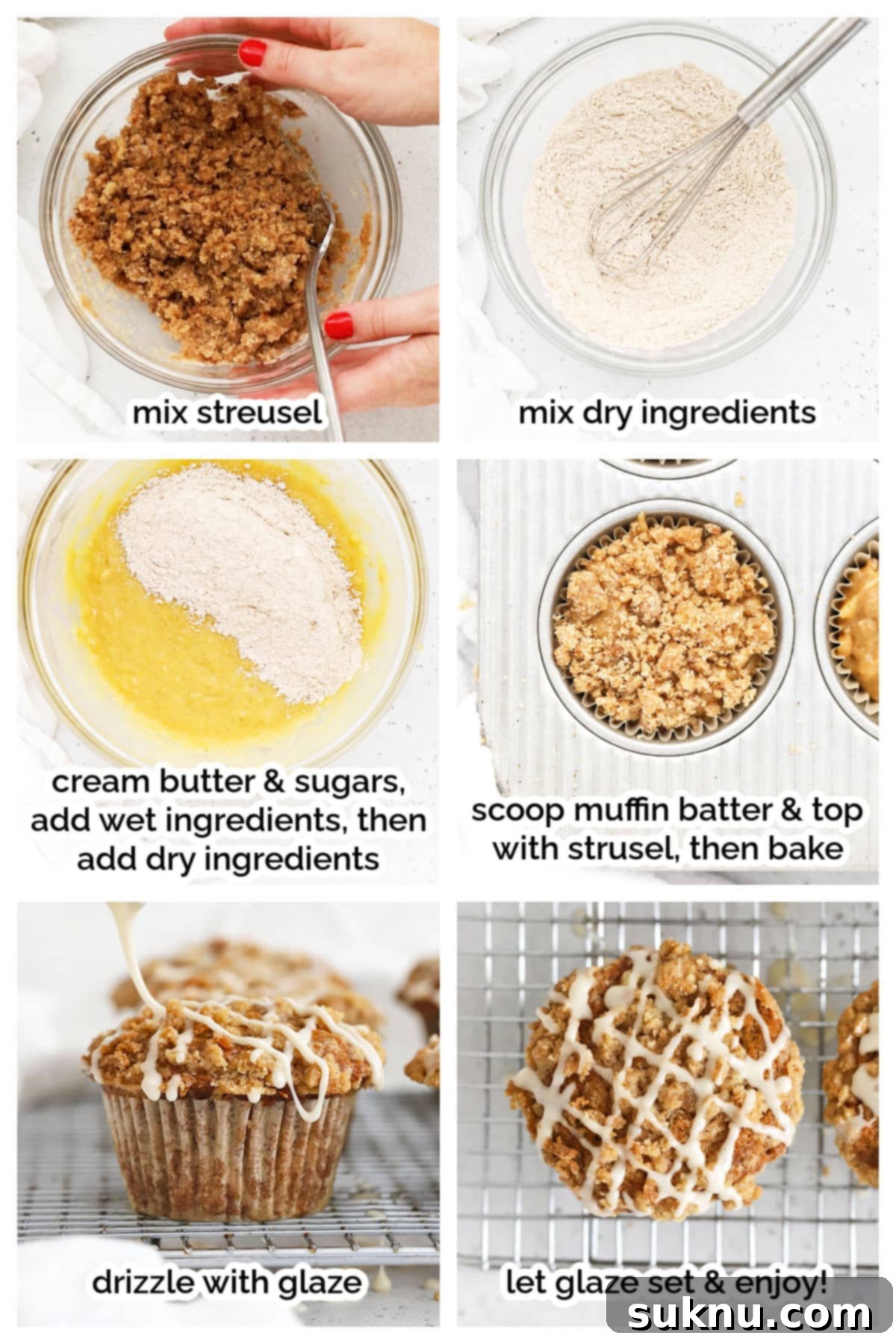 mix streusel

mix dry ingredients

cream butter & sugars, add wet ingredients, then add dry ingredients

scoop muffin batter & top with strusel, then bake

drizzle with glaze

let glaze set & enjoy!

suknu.com