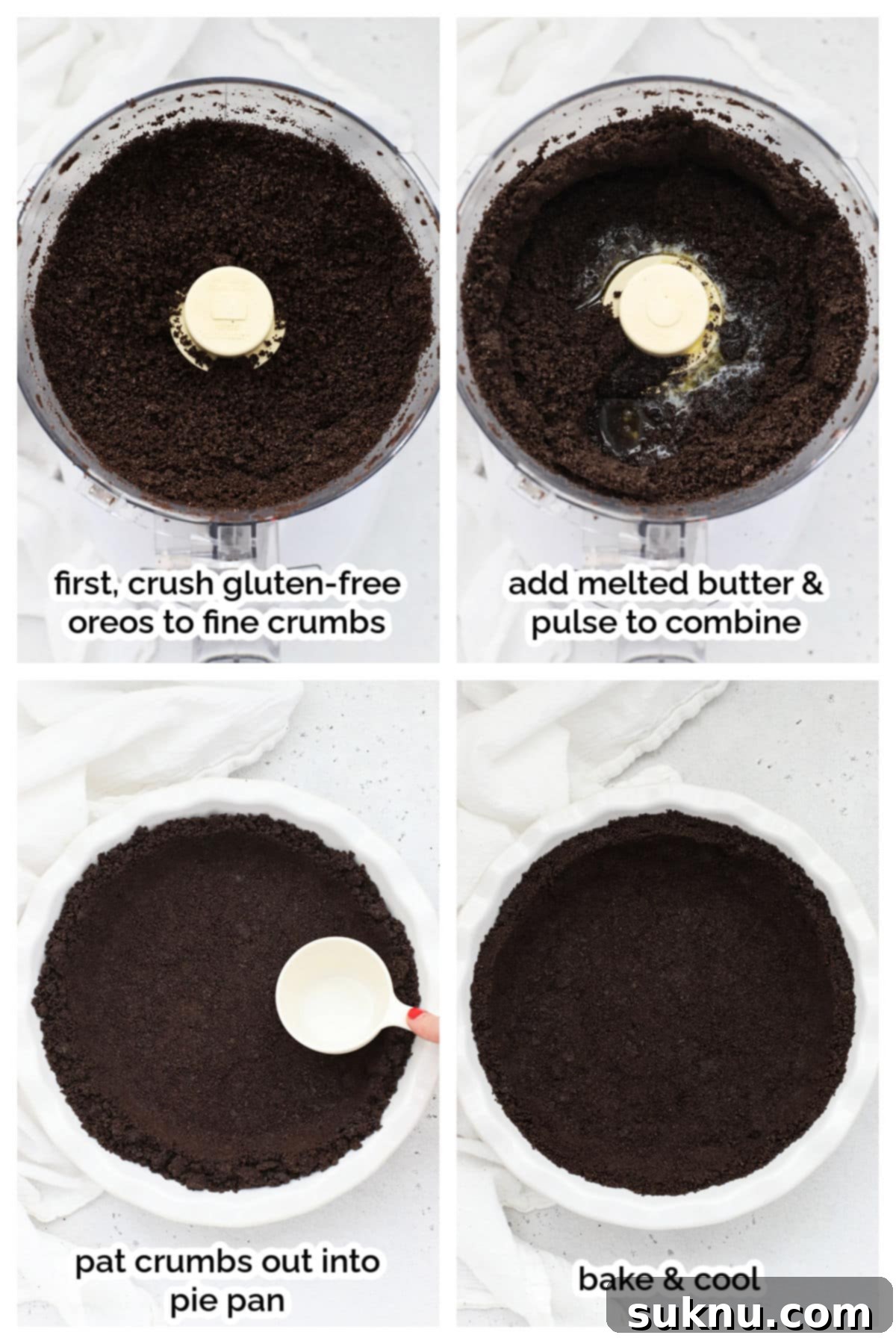 first, crush gluten-free oreos to fine crumbs

add melted butter & pulse to combine

pat crumbs out into pie pan

bake & cool

suknu.com