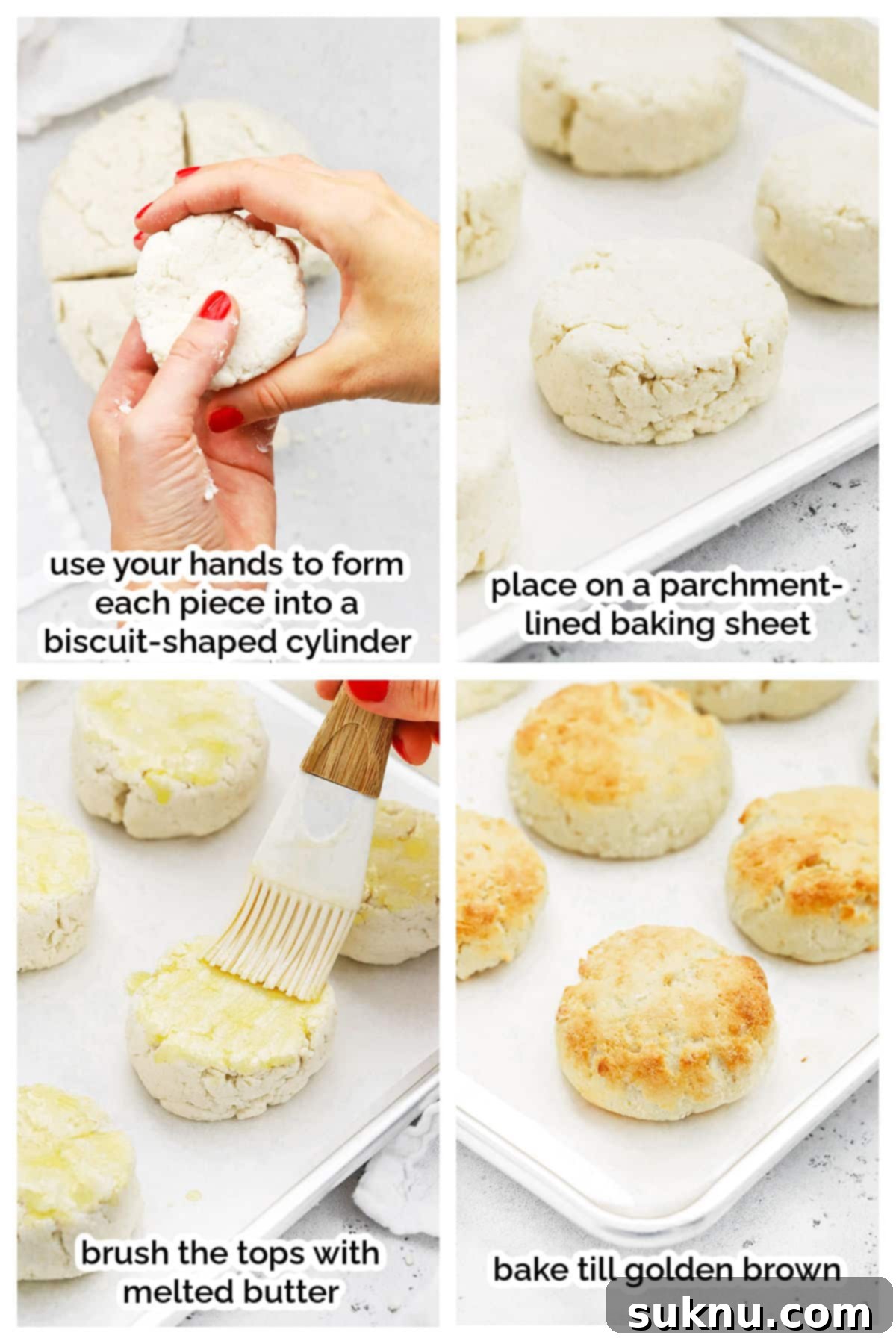 use your hands to form each piece into a biscuit-shaped cylinder

place on a parchment-lined baking sheet

brush the tops with melted butter

bake till golden brown

suknu.com