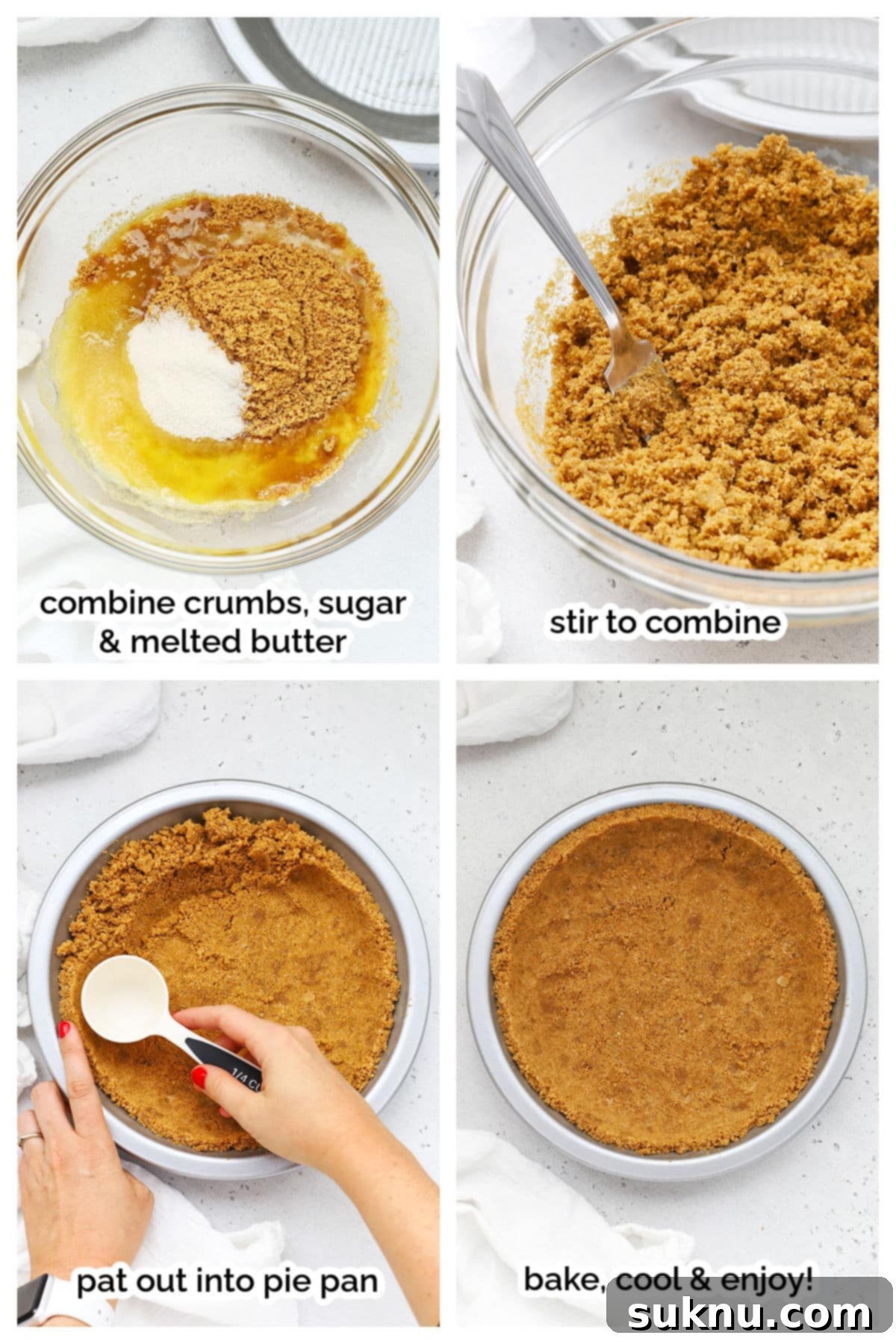 combine crumbs, sugar & melted butter

stir to combine

1/4 C

pat out into pie pan

bake, cool & enjoy!

suknu.com