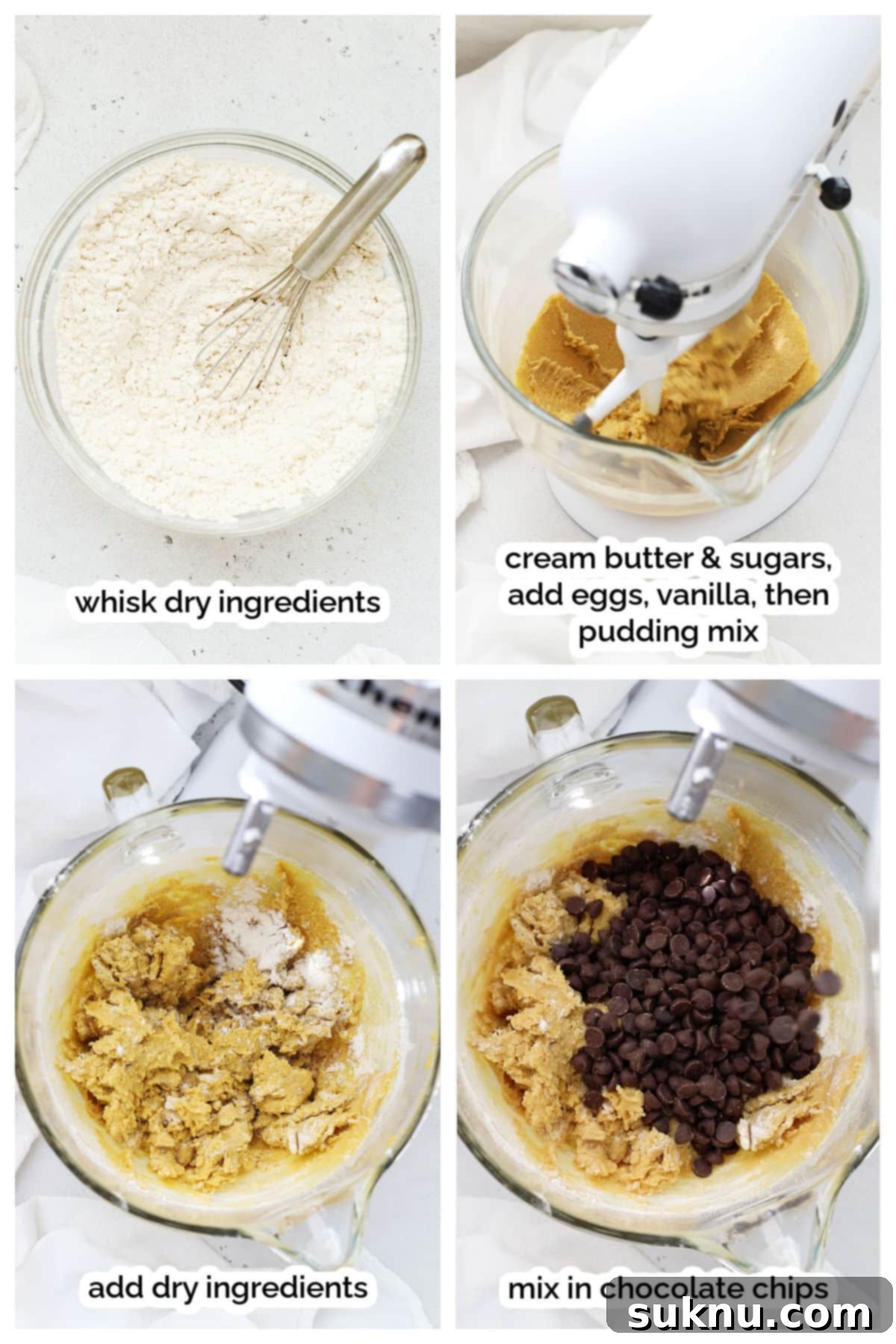 whisk dry ingredients

cream butter & sugars, add eggs, vanilla, then pudding mix

add dry ingredients

mix in chocolate chips

suknu.com