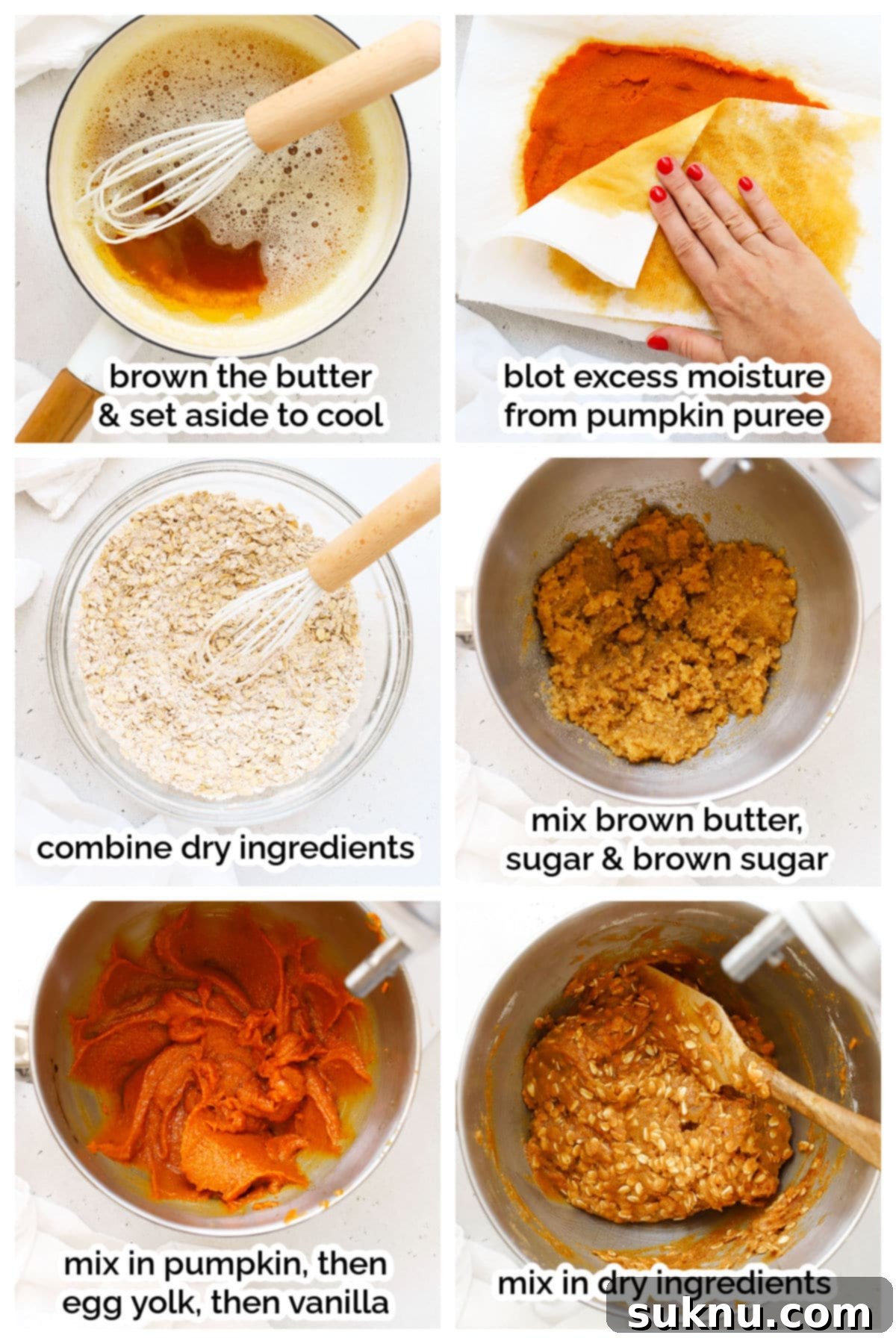 brown the butter & set aside to cool

blot excess moisture from pumpkin puree

combine dry ingredients

mix brown butter, sugar & brown sugar

mix in pumpkin, then egg yolk, then vanilla

mix in dry ingredients

suknu.com